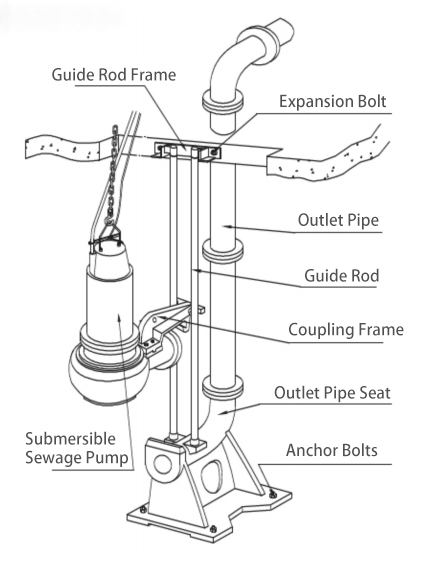 Guide Rod Frame
Expansion Bolt
Outlet Pipe
Guide Rod
Coupling Frame
Outlet Pipe Seat
Submersible Sewage Pump
Anchor Bolts